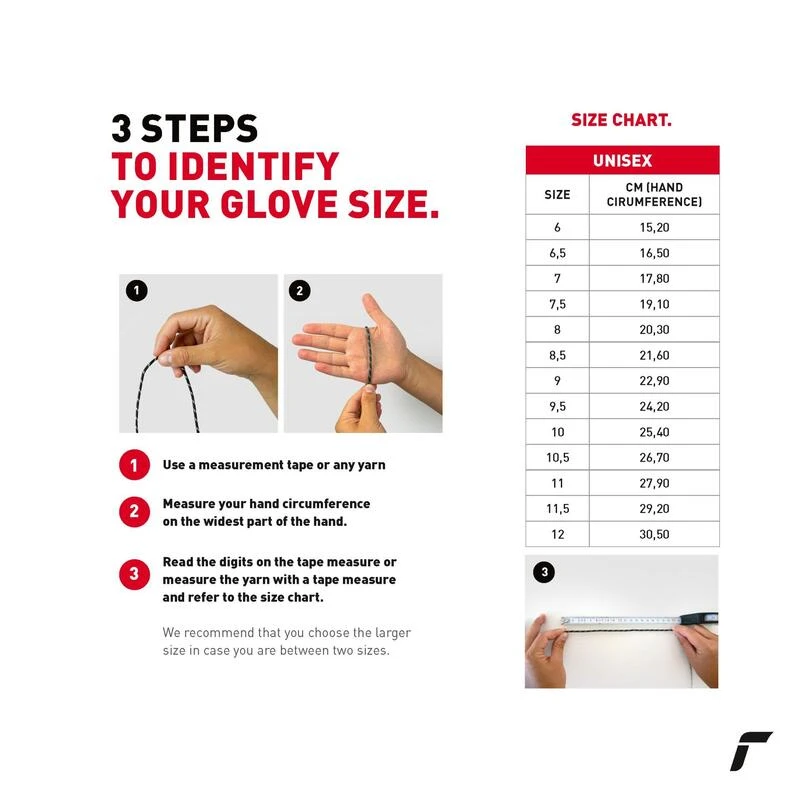 3 STEPS
TO IDENTIFY
YOUR GLOVE SIZE.

1

2

1 Use a measurement tape or any yarn

2 Measure your hand circumference on the widest part of the hand.

3 Read the digits on the tape measure or measure the yarn with a tape measure and refer to the size chart.

We recommend that you choose the larger size in case you are between two sizes.

SIZE CHART.

| UNISEX | |
|---|---|
| SIZE | CM (HAND CIRUMFERENCE) |
| 6 | 15,20 |
| 6,5 | 16,50 |
| 7 | 17,80 |
| 7,5 | 19,10 |
| 8 | 20,30 |
| 8,5 | 21,60 |
| 9 | 22,90 |
| 9,5 | 24,20 |
| 10 | 25,40 |
| 10,5 | 26,70 |
| 11 | 27,90 |
| 11,5 | 29,20 |
| 12 | 30,50 |

3